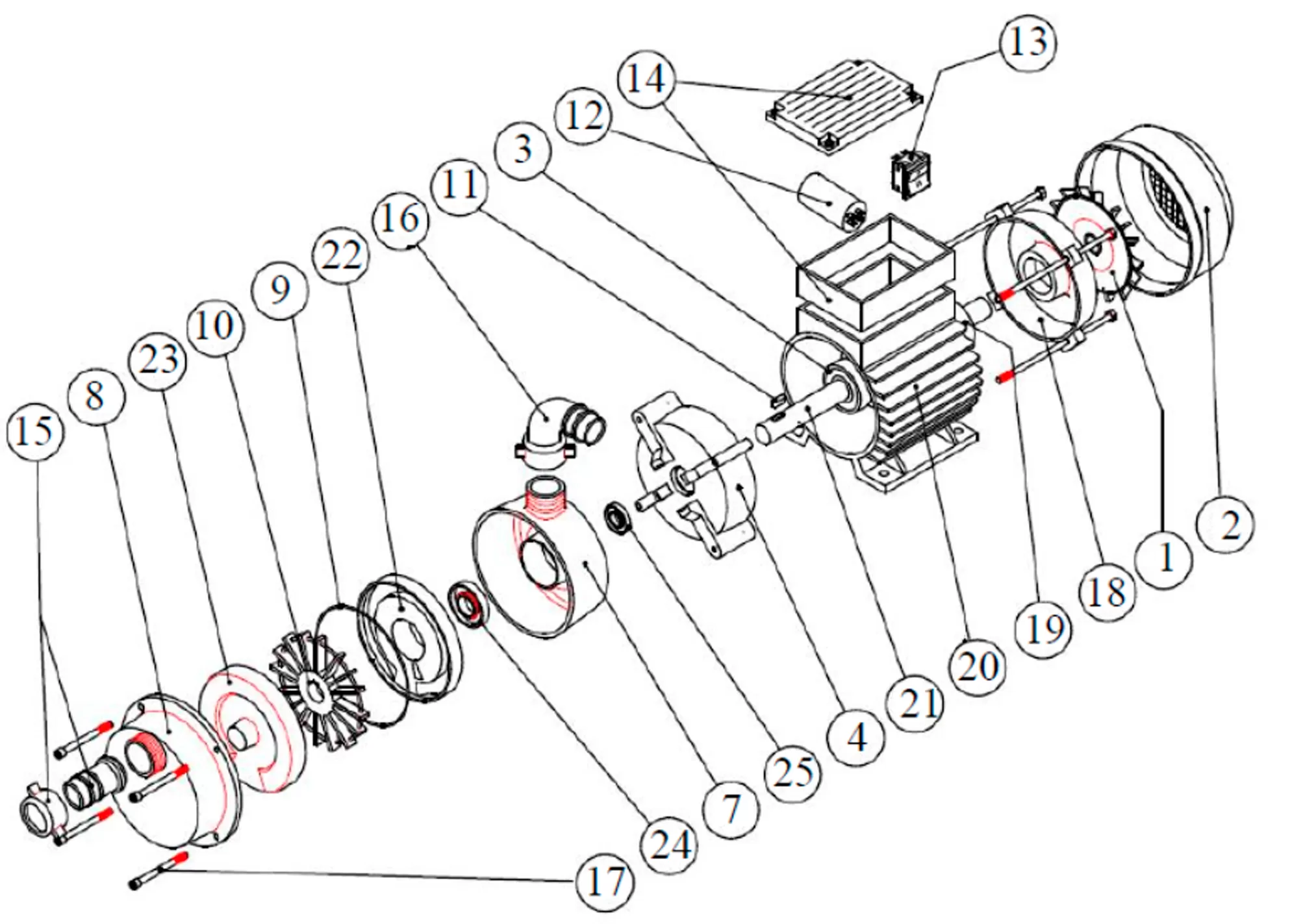 13
14
12
3
11
16
22
9
10
23
8
15
2
1
18
19
20
21
4
25
7
24
17